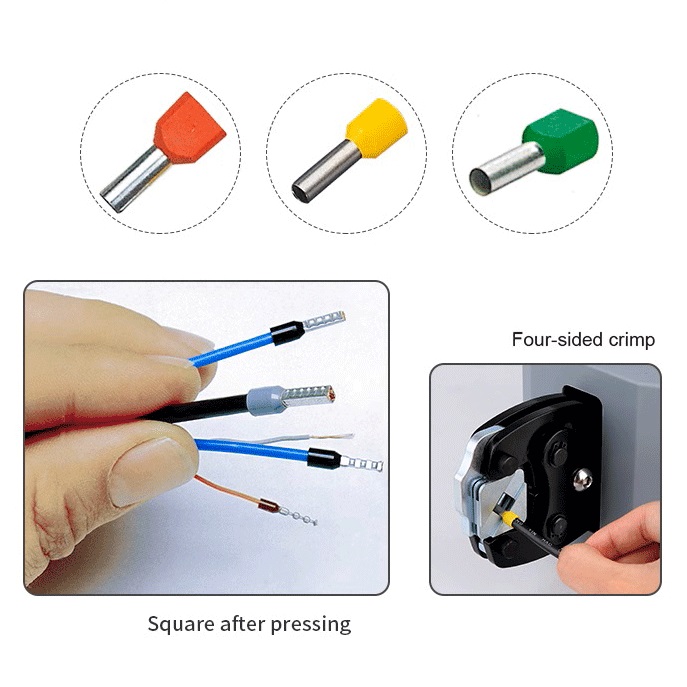 Four-sided crimp

Square after pressing