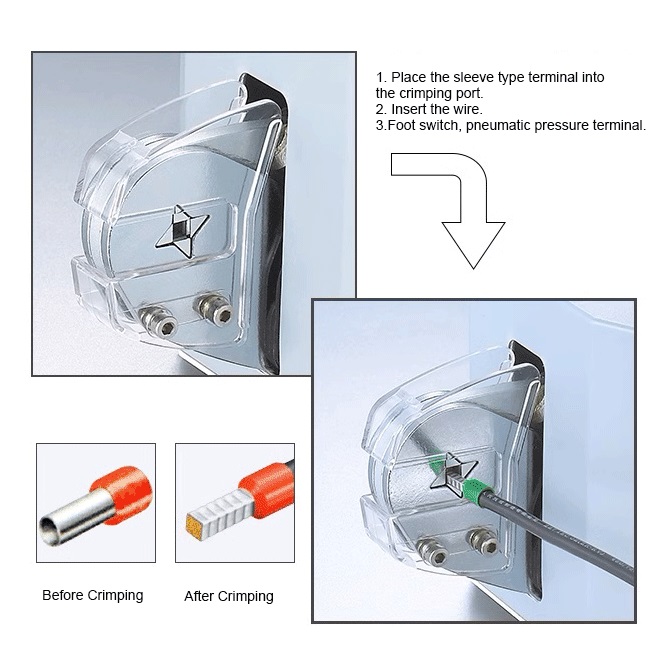 1. Place the sleeve type terminal into the crimping port.
2. Insert the wire.
3.Foot switch, pneumatic pressure terminal.

Before Crimping

After Crimping