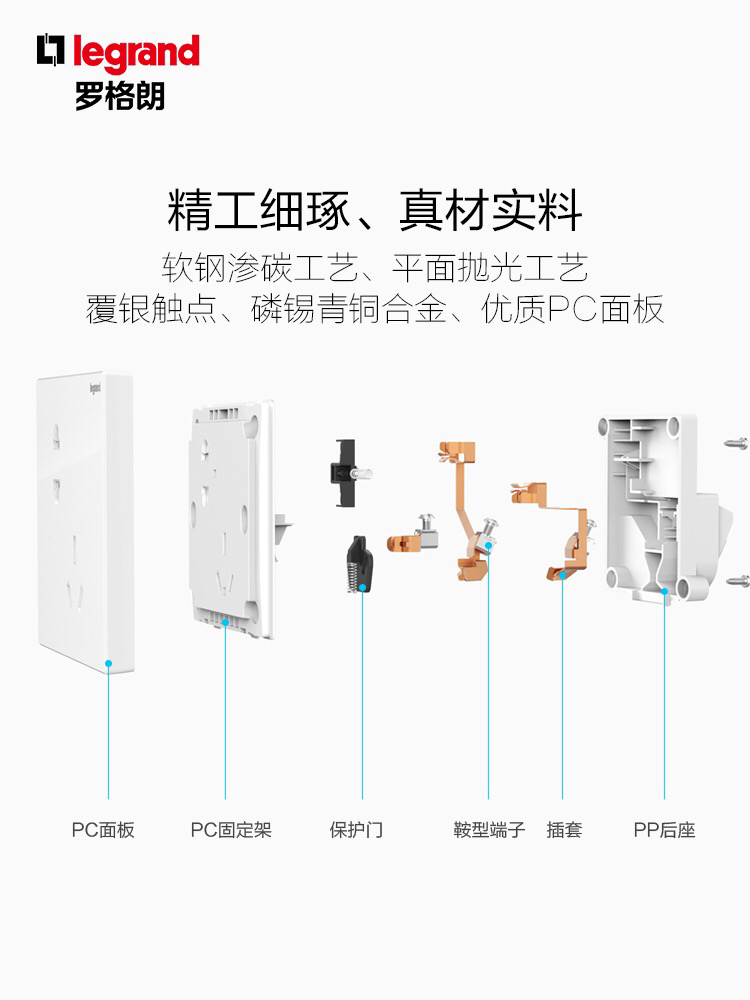 legrand
罗格朗

精工细琢、真材实料
软钢渗碳工艺、平面抛光工艺
覆银触点、磷锡青铜合金、优质PC面板

legrand

PC面板
PC固定架
保护门
鞍型端子
插套
PP后座